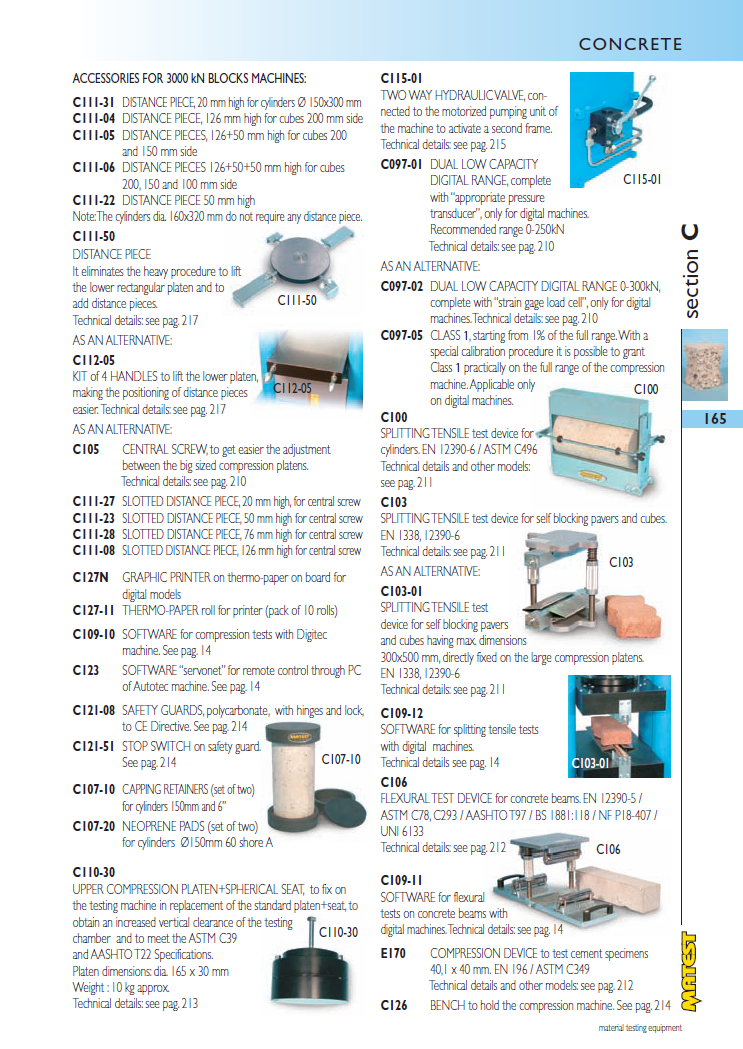 CONCRETE

ACCESSORIES FOR 3000 kN BLOCKS MACHINES:

C111-31 DISTANCE PIECE, 20 mm high for cylinders Ø 150x300 mm
C111-04 DISTANCE PIECE, 126 mm high for cubes 200 mm side
C111-05 DISTANCE PIECES, 126+50 mm high for cubes 200 and 150 mm side
C111-06 DISTANCE PIECES 126+50+50 mm high for cubes 200, 150 and 100 mm side
C111-22 DISTANCE PIECE 50 mm high
Note: The cylinders dia. 160x320 mm do not require any distance piece.

C111-50
DISTANCE PIECE
It eliminates the heavy procedure to lift the lower rectangular platen and to add distance pieces.
Technical details: see pag. 217

C111-50

AS AN ALTERNATIVE:
C112-05
KIT of 4 HANDLES to lift the lower platen, making the positioning of distance pieces easier. Technical details: see pag. 217

C112-05

AS AN ALTERNATIVE:
C105 CENTRAL SCREW, to get easier the adjustment between the big sized compression platens.
Technical details: see pag. 210

C111-27 SLOTTED DISTANCE PIECE, 20 mm high, for central screw
C111-23 SLOTTED DISTANCE PIECE, 50 mm high for central screw
C111-28 SLOTTED DISTANCE PIECE, 76 mm high for central screw
C111-08 SLOTTED DISTANCE PIECE, 126 mm high for central screw

C127N GRAPHIC PRINTER on thermo-paper on board for digital models
C127-11 THERMO-PAPER roll for printer (pack of 10 rolls)
C109-10 SOFTWARE for compression tests with Digitec machine. See pag. 14
C123 SOFTWARE "servonet" for remote control through PC of Autotec machine. See pag. 14
C121-08 SAFETY GUARDS, polycarbonate, with hinges and lock, to CE Directive. See pag. 214
C121-51 STOP SWITCH on safety guard. See pag. 214

C107-10

C107-10 CAPPING RETAINERS (set of two) for cylinders 150mm and 6"
C107-20 NEOPRENE PADS (set of two) for cylinders Ø150mm 60 shore A

C110-30
UPPER COMPRESSION PLATEN+SPHERICAL SEAT, to fix on the testing machine in replacement of the standard platen+seat, to obtain an increased vertical clearance of the testing chamber and to meet the ASTM C39 and AASHTO T22 Specifications.
Platen dimensions: dia. 165 x 30 mm
Weight : 10 kg approx.
Technical details: see pag. 213

C110-30

C115-01
TWO WAY HYDRAULIC VALVE, connected to the motorized pumping unit of the machine to activate a second frame.
Technical details: see pag. 215

C115-01

C097-01 DUAL LOW CAPACITY DIGITAL RANGE, complete with "appropriate pressure transducer", only for digital machines.
Recommended range 0-250kN
Technical details: see pag. 210

AS AN ALTERNATIVE:
C097-02 DUAL LOW CAPACITY DIGITAL RANGE 0-300kN, complete with "strain gage load cell", only for digital machines. Technical details: see pag. 210
C097-05 CLASS 1, starting from 1% of the full range. With a special calibration procedure it is possible to grant Class 1 practically on the full range of the compression machine. Applicable only on digital machines.

C100

C100
SPLITTING TENSILE test device for cylinders. EN 12390-6 / ASTM C496
Technical details and other models: see pag. 211

C103
SPLITTING TENSILE test device for self blocking pavers and cubes. EN 1338, 12390-6
Technical details: see pag. 211

C103

AS AN ALTERNATIVE:
C103-01
SPLITTING TENSILE test device for self blocking pavers and cubes having max. dimensions 300x500 mm, directly fixed on the large compression platens. EN 1338, 12390-6
Technical details: see pag. 211

C109-12
SOFTWARE for splitting tensile tests with digital machines.
Technical details see pag. 14

C103-01

C106
FLEXURAL TEST DEVICE for concrete beams. EN 12390-5 / ASTM C78, C293 / AASHTO T97 / BS 1881:118 / NF P18-407 / UNI 6133
Technical details: see pag. 212

C106

C109-11
SOFTWARE for flexural tests on concrete beams with digital machines. Technical details: see pag. 14

E170 COMPRESSION DEVICE to test cement specimens 40,1 x 40 mm. EN 196 / ASTM C349
Technical details and other models: see pag. 212
C126 BENCH to hold the compression machine. See pag. 214

section C

165

MATEST
material testing equipment